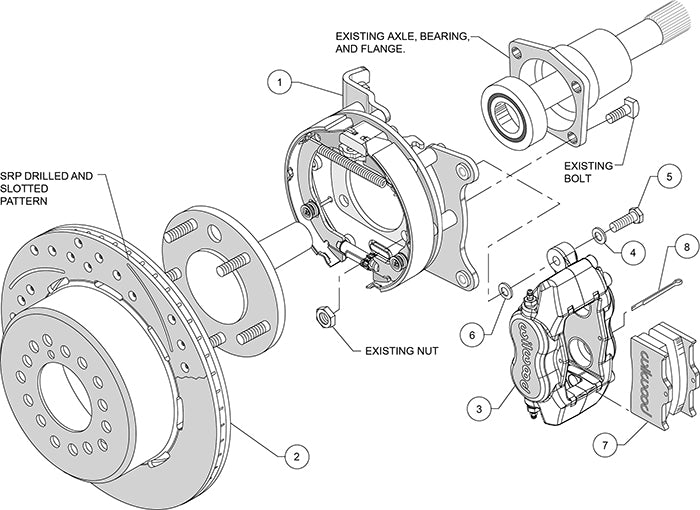 EXISTING AXLE, BEARING, AND FLANGE.

1

SRP DRILLED AND SLOTTED PATTERN

EXISTING BOLT

5

4

8

6

EXISTING NUT

wilwood

wilwood

3

7

2